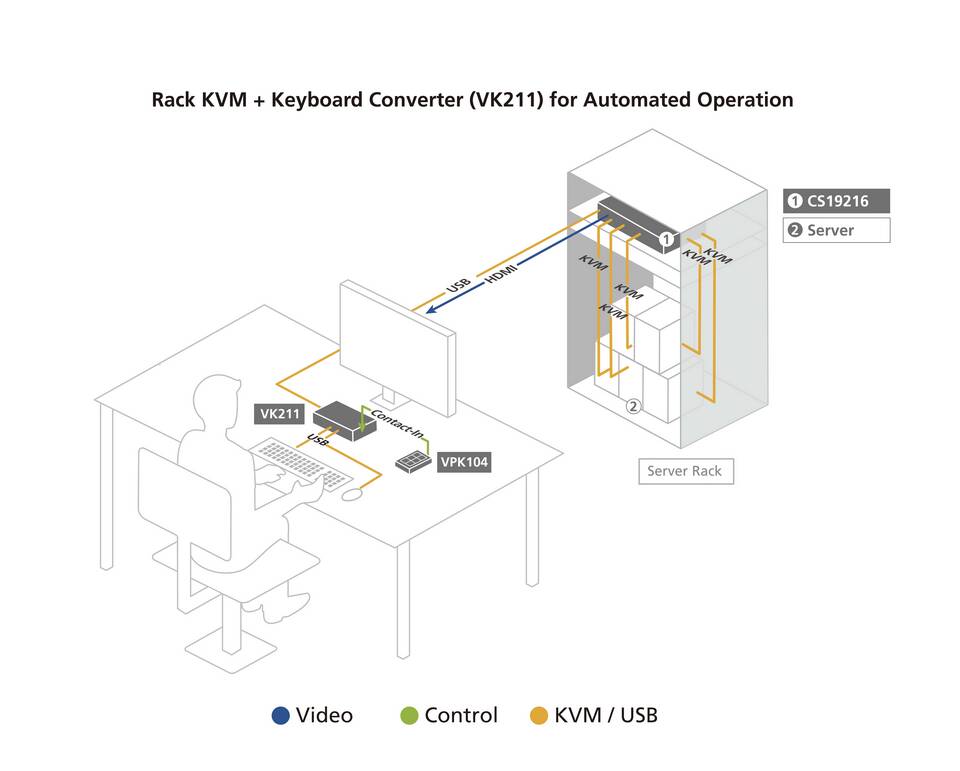 Rack KVM + Keyboard Converter (VK211) for Automated Operation

1 CS19216
2 Server

USB
HDMI
KVM
KVM
KVM
KVM
KVM
1
2
VK211
Contact-In
USB
VPK104
Server Rack

Video Control KVM / USB